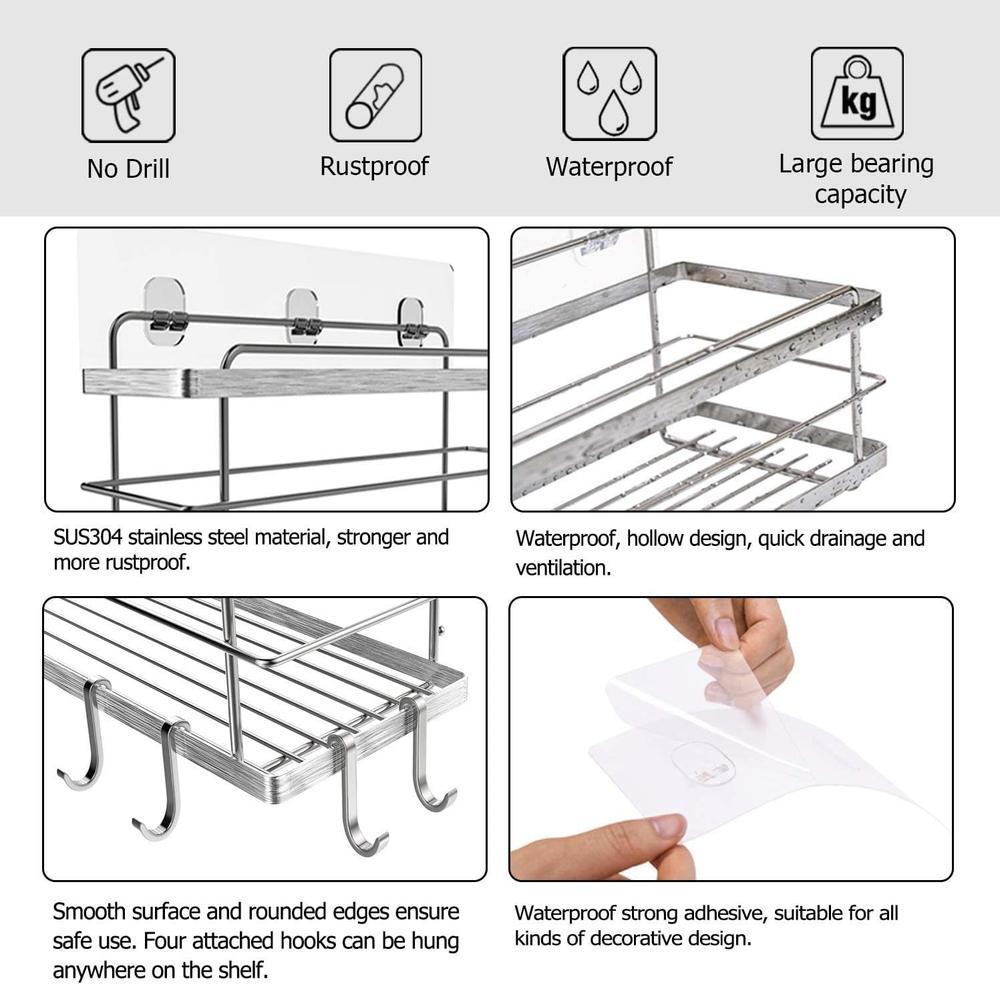 kg

No Drill

Rustproof

Waterproof

Large bearing capacity

SUS304 stainless steel material, stronger and more rustproof.

Waterproof, hollow design, quick drainage and ventilation.

Smooth surface and rounded edges ensure safe use. Four attached hooks can be hung anywhere on the shelf.

Waterproof strong adhesive, suitable for all kinds of decorative design.